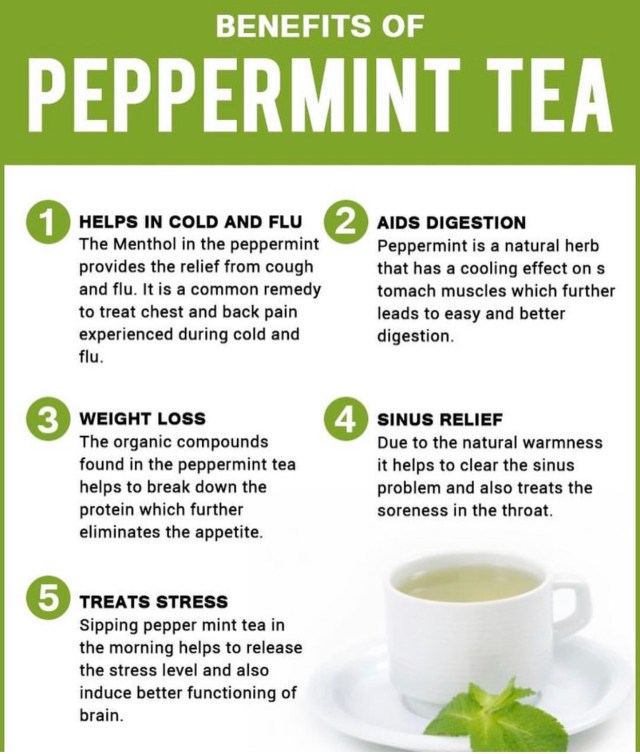 BENEFITS OF
PEPPERMINT TEA

1 HELPS IN COLD AND FLU
The Menthol in the peppermint provides the relief from cough and flu. It is a common remedy to treat chest and back pain experienced during cold and flu.

2 AIDS DIGESTION
Peppermint is a natural herb that has a cooling effect on s tomach muscles which further leads to easy and better digestion.

3 WEIGHT LOSS
The organic compounds found in the peppermint tea helps to break down the protein which further eliminates the appetite.

4 SINUS RELIEF
Due to the natural warmness it helps to clear the sinus problem and also treats the soreness in the throat.

5 TREATS STRESS
Sipping pepper mint tea in the morning helps to release the stress level and also induce better functioning of brain.