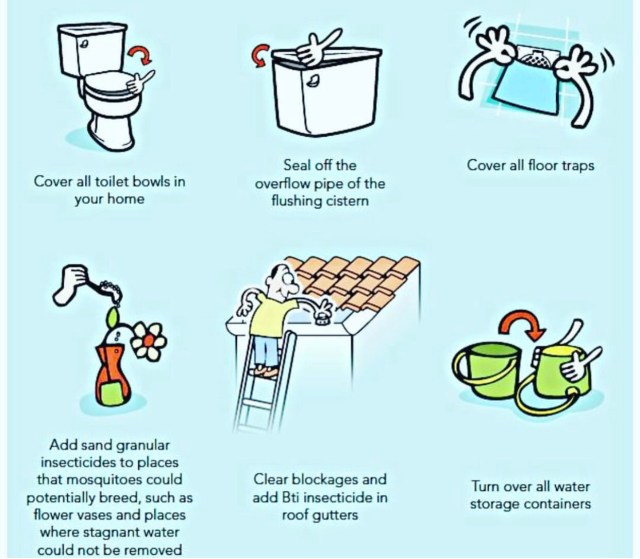 Cover all toilet bowls in your home

Seal off the overflow pipe of the flushing cistern

Cover all floor traps

Add sand granular insecticides to places that mosquitoes could potentially breed, such as flower vases and places where stagnant water could not be removed

Clear blockages and add Bti insecticide in roof gutters

Turn over all water storage containers