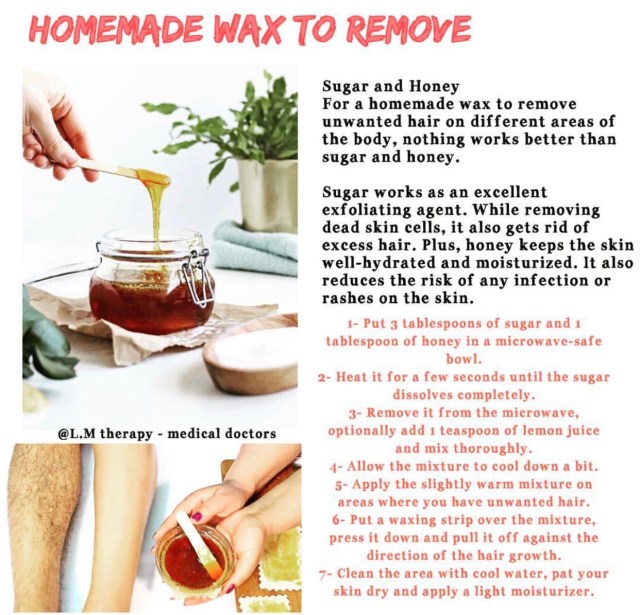 HOMEMADE WAX TO REMOVE

Sugar and Honey
For a homemade wax to remove unwanted hair on different areas of the body, nothing works better than sugar and honey.

Sugar works as an excellent exfoliating agent. While removing dead skin cells, it also gets rid of excess hair. Plus, honey keeps the skin well-hydrated and moisturized. It also reduces the risk of any infection or rashes on the skin.

1- Put 3 tablespoons of sugar and 1 tablespoon of honey in a microwave-safe bowl.
2- Heat it for a few seconds until the sugar dissolves completely.
3- Remove it from the microwave, optionally add 1 teaspoon of lemon juice and mix thoroughly.
4- Allow the mixture to cool down a bit.
5- Apply the slightly warm mixture on areas where you have unwanted hair.
6- Put a waxing strip over the mixture, press it down and pull it off against the direction of the hair growth.
7- Clean the area with cool water, pat your skin dry and apply a light moisturizer.

@L.M therapy - medical doctors