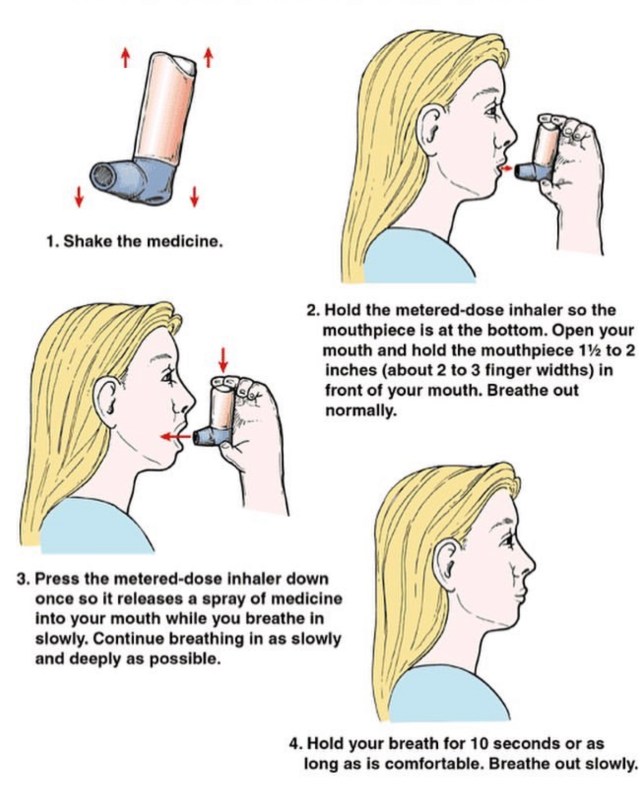 1. Shake the medicine.

2. Hold the metered-dose inhaler so the mouthpiece is at the bottom. Open your mouth and hold the mouthpiece 1½ to 2 inches (about 2 to 3 finger widths) in front of your mouth. Breathe out normally.

3. Press the metered-dose inhaler down once so it releases a spray of medicine into your mouth while you breathe in slowly. Continue breathing in as slowly and deeply as possible.

4. Hold your breath for 10 seconds or as long as is comfortable. Breathe out slowly.