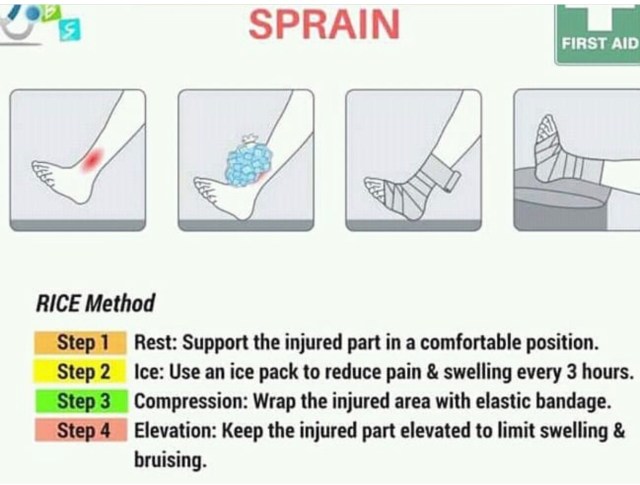 SPRAIN

FIRST AID

RICE Method

Step 1 Rest: Support the injured part in a comfortable position.
Step 2 Ice: Use an ice pack to reduce pain & swelling every 3 hours.
Step 3 Compression: Wrap the injured area with elastic bandage.
Step 4 Elevation: Keep the injured part elevated to limit swelling & bruising.