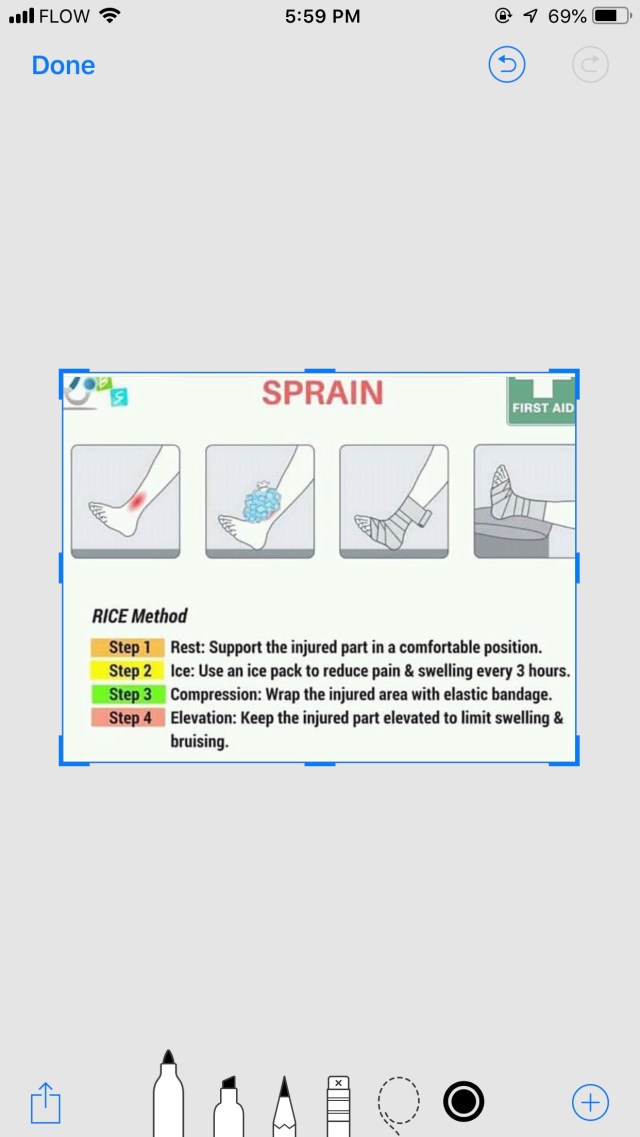 FLOW 5:59 PM 69%

Done

S

SPRAIN

FIRST AID

RICE Method

Step 1 Rest: Support the injured part in a comfortable position.
Step 2 Ice: Use an ice pack to reduce pain & swelling every 3 hours.
Step 3 Compression: Wrap the injured area with elastic bandage.
Step 4 Elevation: Keep the injured part elevated to limit swelling & bruising.